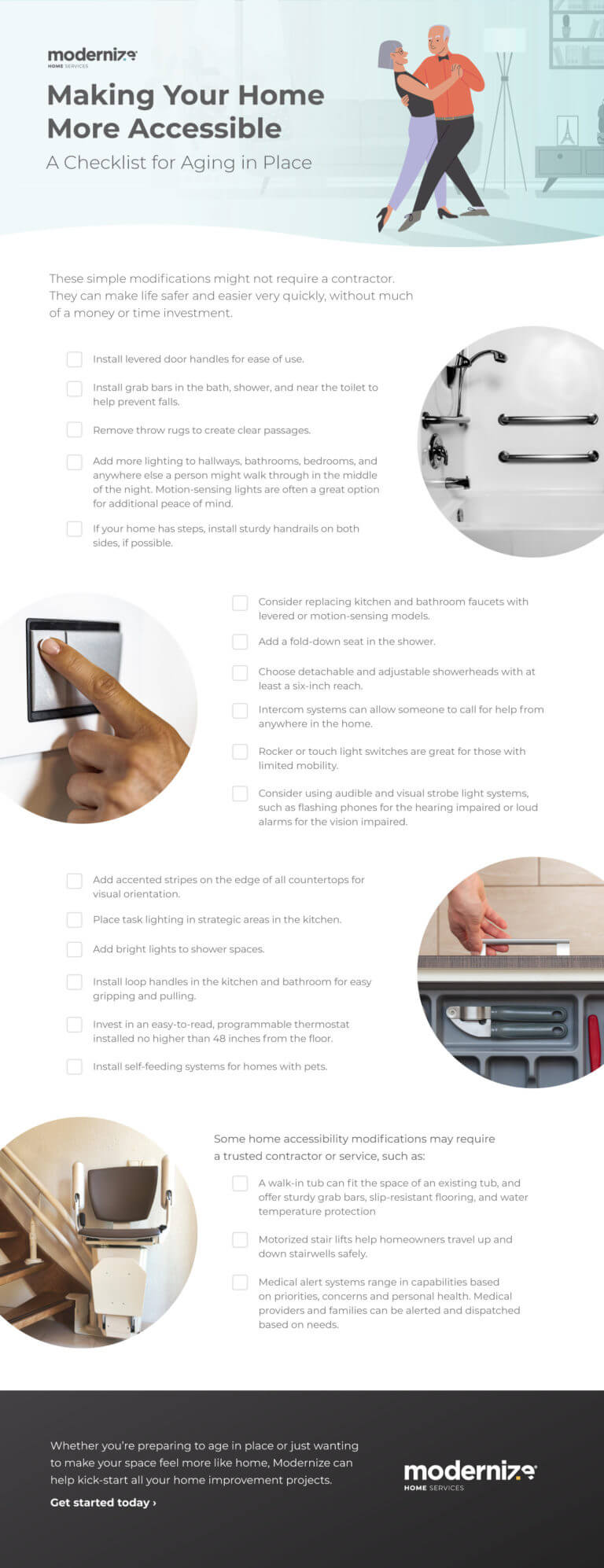 modernize
HOME SERVICES

Making Your Home More Accessible

A Checklist for Aging in Place

These simple modifications might not require a contractor. They can make life safer and easier very quickly, without much of a money or time investment.

Install levered door handles for ease of use.

Install grab bars in the bath, shower, and near the toilet to help prevent falls.

Remove throw rugs to create clear passages.

Add more lighting to hallways, bathrooms, bedrooms, and anywhere else a person might walk through in the middle of the night. Motion-sensing lights are often a great option for additional peace of mind.

If your home has steps, install sturdy handrails on both sides, if possible.

Consider replacing kitchen and bathroom faucets with levered or motion-sensing models.

Add a fold-down seat in the shower.

Choose detachable and adjustable showerheads with at least a six-inch reach.

Intercom systems can allow someone to call for help from anywhere in the home.

Rocker or touch light switches are great for those with limited mobility.

Consider using audible and visual strobe light systems, such as flashing phones for the hearing impaired or loud alarms for the vision impaired.

Add accented stripes on the edge of all countertops for visual orientation.

Place task lighting in strategic areas in the kitchen.

Add bright lights to shower spaces.

Install loop handles in the kitchen and bathroom for easy gripping and pulling.

Invest in an easy-to-read, programmable thermostat installed no higher than 48 inches from the floor.

Install self-feeding systems for homes with pets.

Some home accessibility modifications may require a trusted contractor or service, such as:

A walk-in tub can fit the space of an existing tub, and offer sturdy grab bars, slip-resistant flooring, and water temperature protection

Motorized stair lifts help homeowners travel up and down stairwells safely.

Medical alert systems range in capabilities based on priorities, concerns and personal health. Medical providers and families can be alerted and dispatched based on needs.

Whether you're preparing to age in place or just wanting to make your space feel more like home, Modernize can help kick-start all your home improvement projects.

Get started today ›

modernize
HOME SERVICES