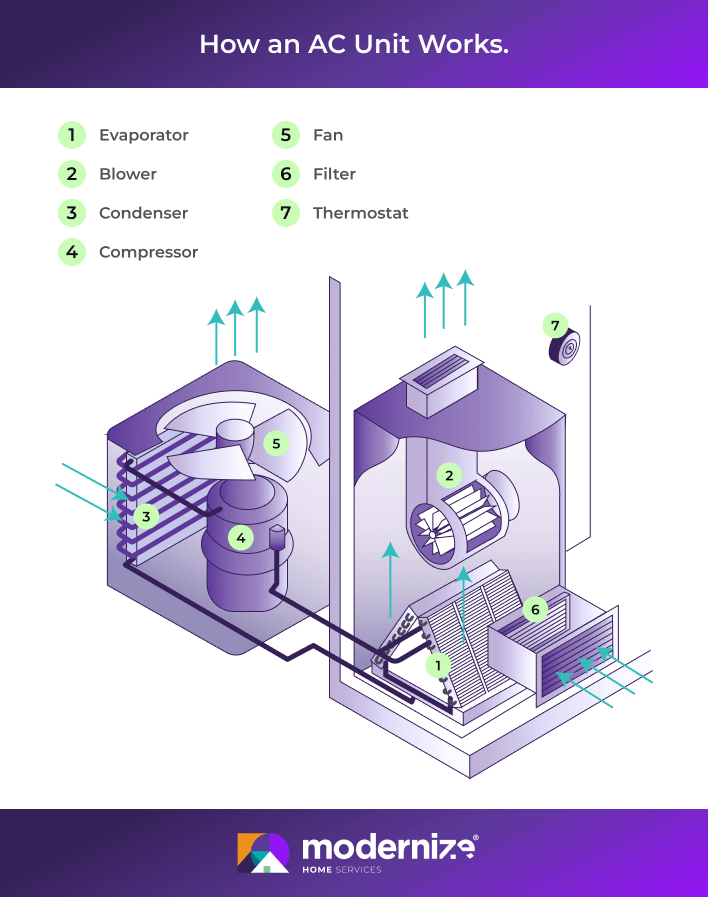 How an AC Unit Works.

1 Evaporator
2 Blower
3 Condenser
4 Compressor
5 Fan
6 Filter
7 Thermostat

7
5
2
3
4
6
1

modernize®
HOME SERVICES